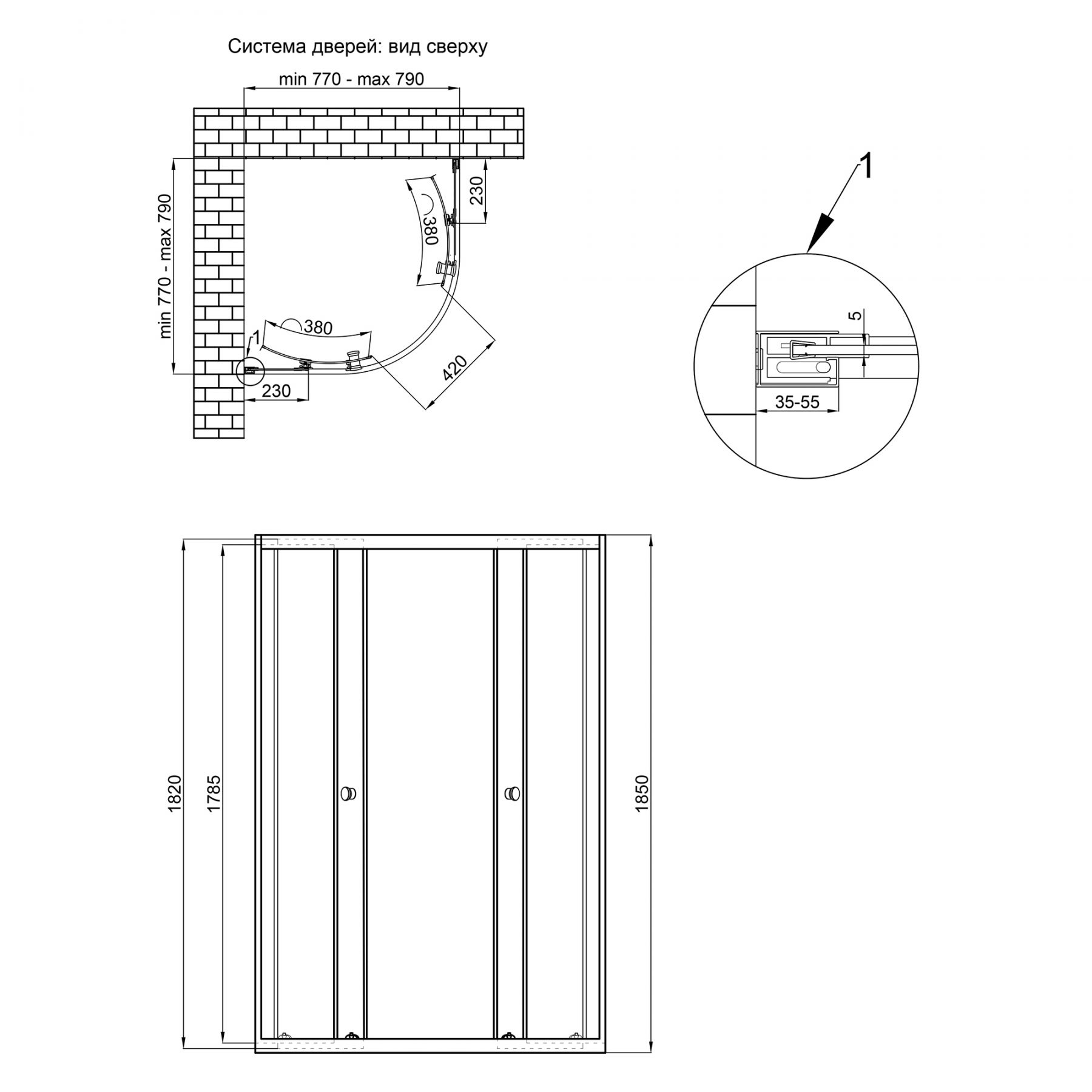 Система дверей: вид сверху

min 770 - max 790

min 770 - max 790

230

380

380

1

230

420

1

5

35-55

1820

1785

1850