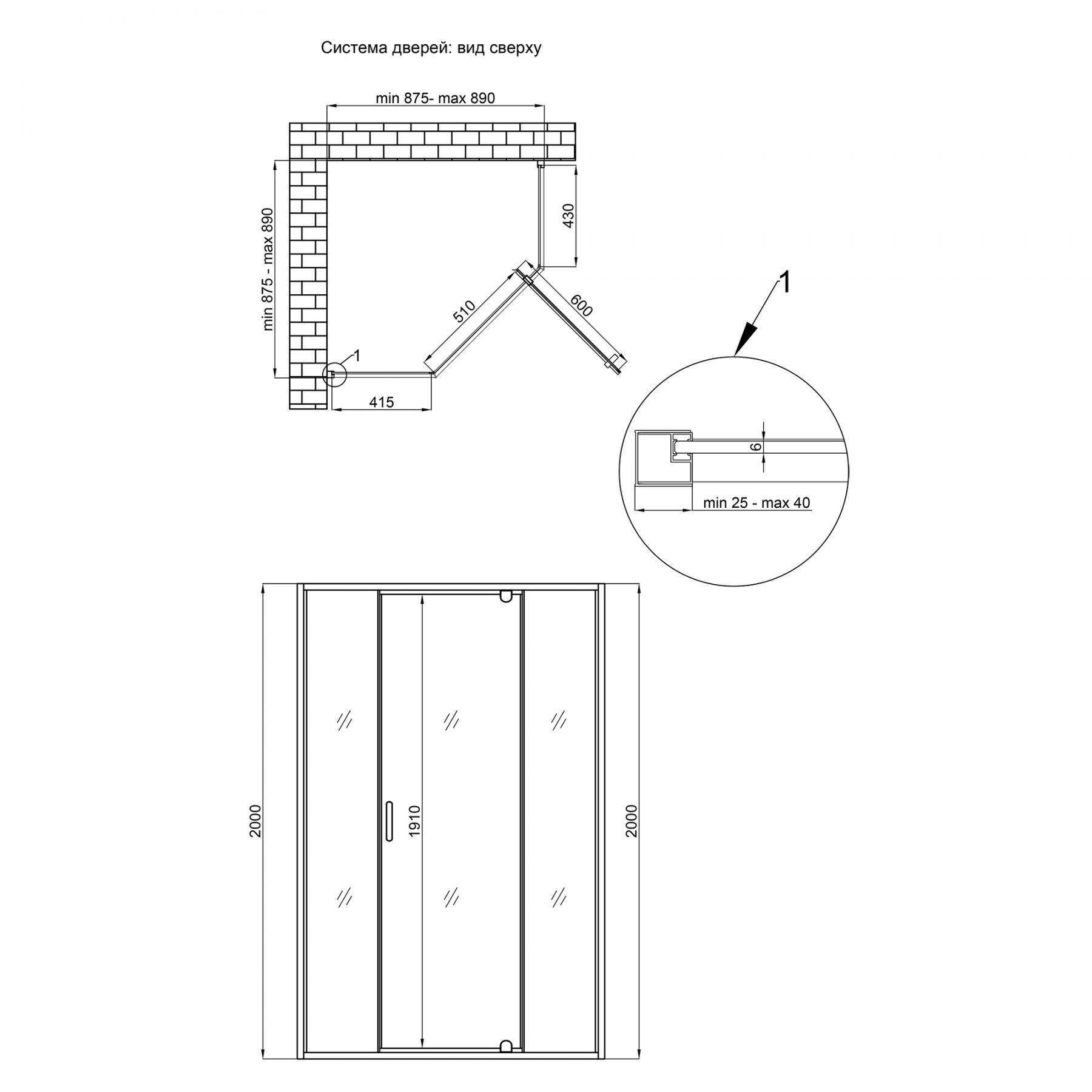 Система дверей: вид сверху

min 875- max 890

min 875 - max 890

430

510

600

1

415

1

6

min 25 - max 40

2000

1910

2000