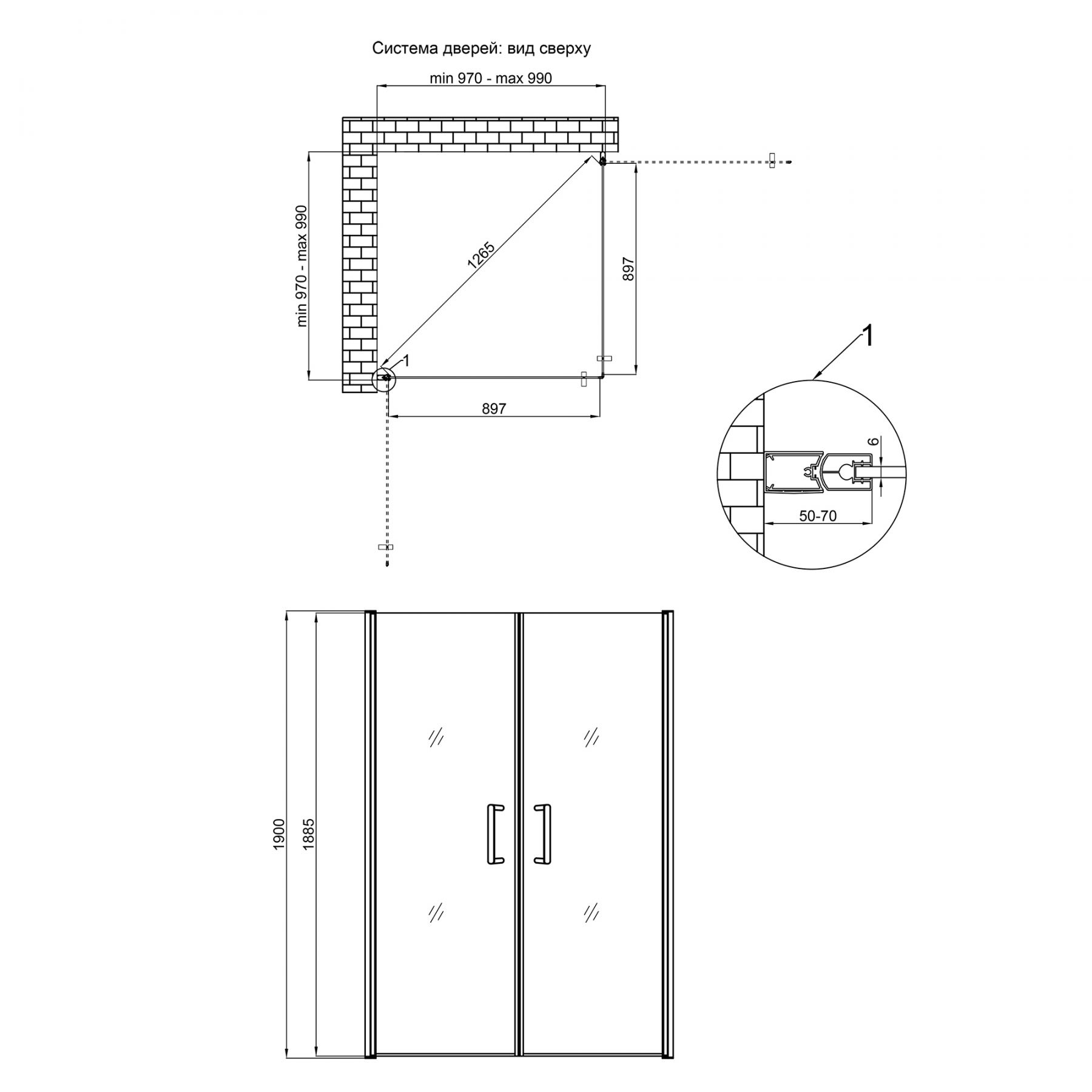 Система дверей: вид сверху

min 970 - max 990

min 970 - max 990

1265

897

1

897

1

6

50-70

1900

1885