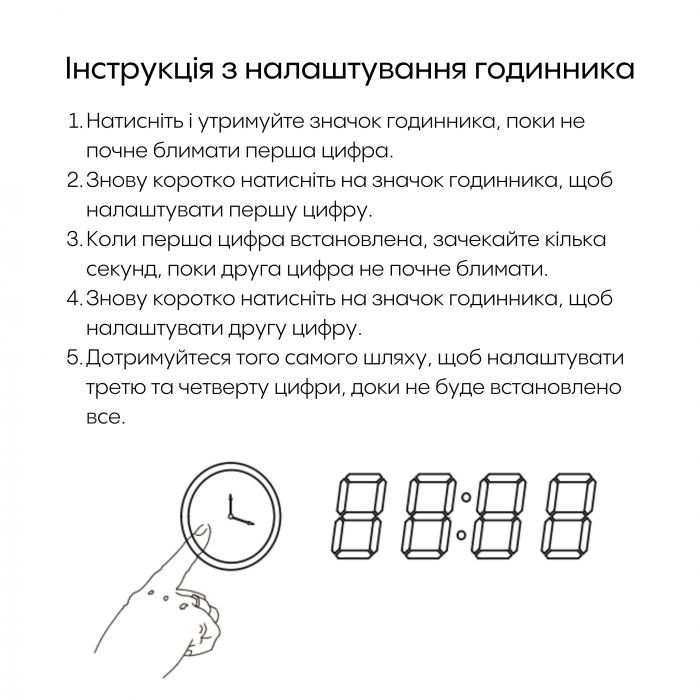 Інструкція з налаштування годинника

1. Натисніть і утримуйте значок годинника, поки не почне блимати перша цифра.
2. Знову коротко натисніть на значок годинника, щоб налаштувати першу цифру.
3. Коли перша цифра встановлена, зачекайте кілька секунд, поки друга цифра не почне блимати.
4. Знову коротко натисніть на значок годинника, щоб налаштувати другу цифру.
5. Дотримуйтеся того самого шляху, щоб налаштувати третю та четверту цифри, доки не буде встановлено все.