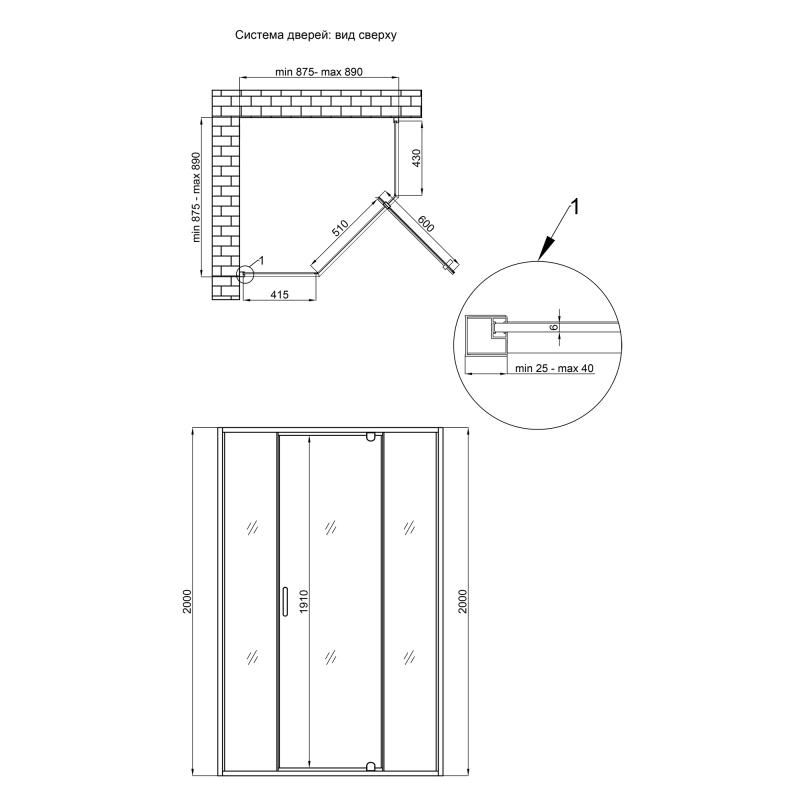 Система дверей: вид сверху

min 875- max 890

min 875 - max 890

430

510

600

1

415

1

6

min 25 - max 40

2000

1910

2000