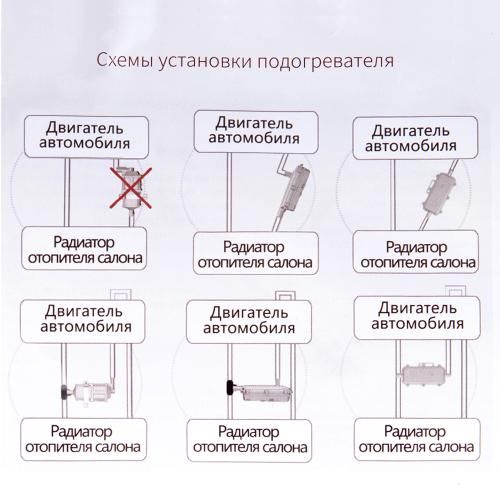 Схемы установки подогревателя

Двигатель автомобиля

Радиатор отопителя салона

Двигатель автомобиля

Радиатор отопителя салона

Двигатель автомобиля

Радиатор отопителя салона

Двигатель автомобиля

Радиатор отопителя салона

Двигатель автомобиля

Радиатор отопителя салона

Двигатель автомобиля

Радиатор отопителя салона